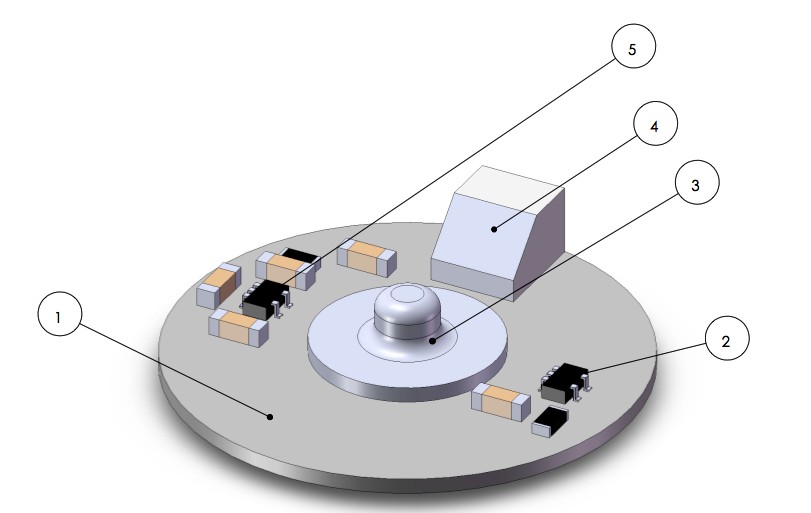 5
4
3
1
2